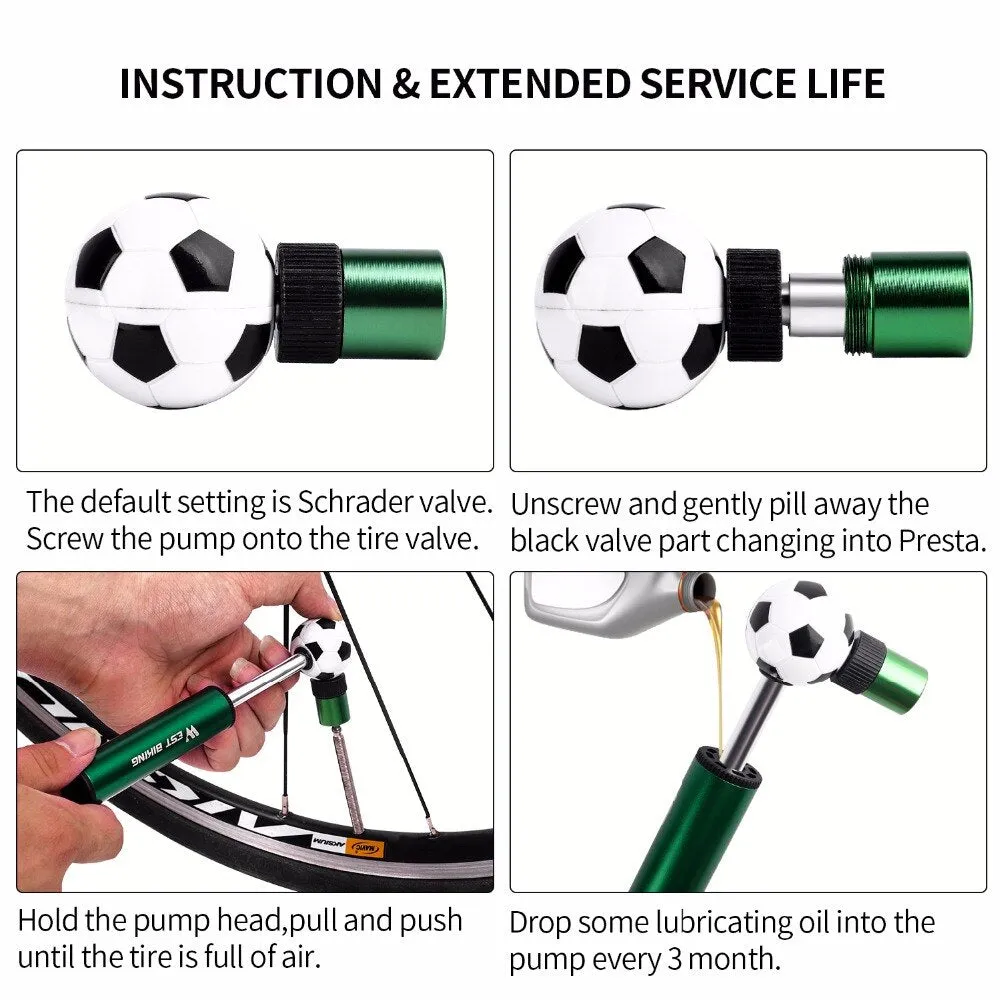 INSTRUCTION & EXTENDED SERVICE LIFE

The default setting is Schrader valve. Screw the pump onto the tire valve.

Unscrew and gently pill away the black valve part changing into Presta.

WEST BIKING

MAVIC

Hold the pump head,pull and push until the tire is full of air.

Drop some lubricating oil into the pump every 3 month.